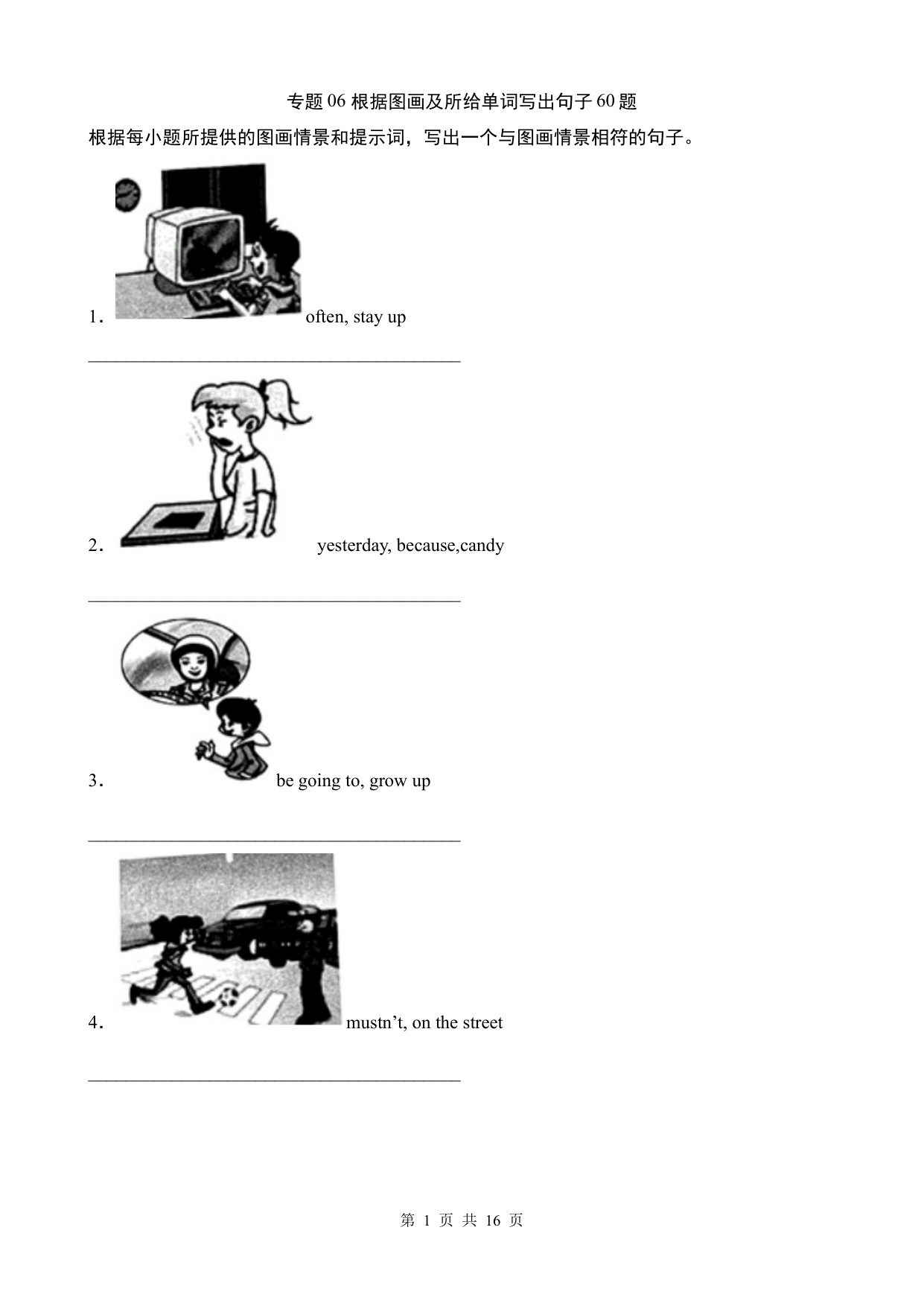 专题 06 根据图画及所给单词写出句子 60 题

根据每小题所提供的图画情景和提示词，写出一个与图画情景相符的句子。

1． often, stay up

________________________________________

2． yesterday, because,candy

________________________________________

3． be going to, grow up

________________________________________

4． mustn’t, on the street

________________________________________

第 1 页 共 16 页